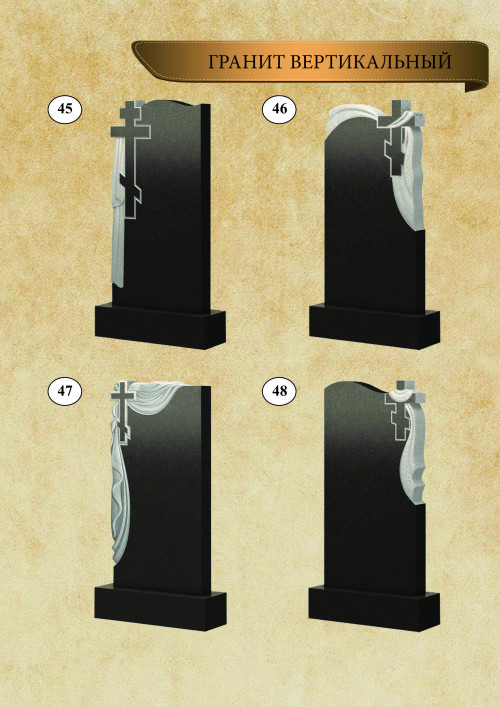 ГРАНИТ ВЕРТИКАЛЬНЫЙ

45

46

47

48